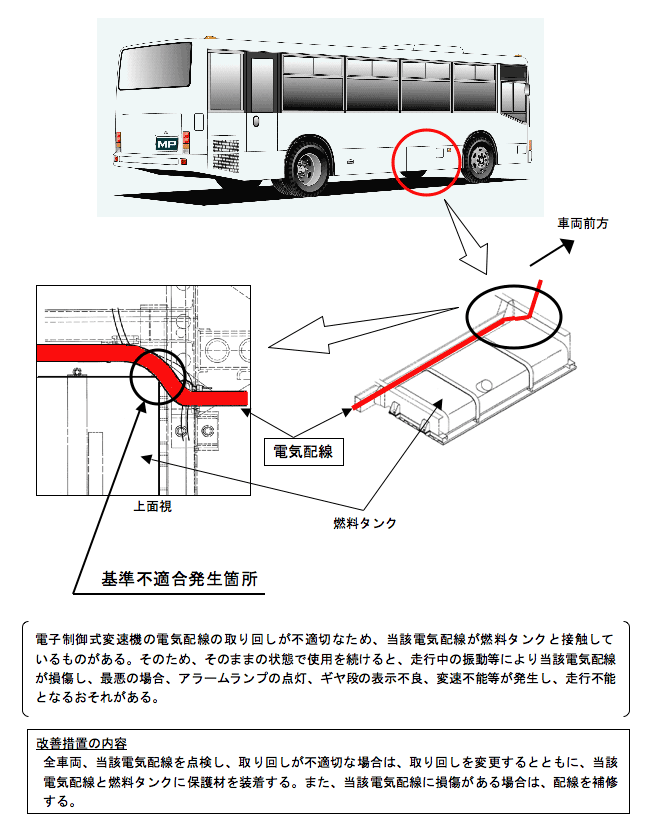 MP

車両前方

電気配線

上面視

燃料タンク

基準不適合発生箇所

電子制御式変速機の電気配線の取り回しが不適切なため、当該電気配線が燃料タンクと接触しているものがある。そのため、そのままの状態で使用を続けると、走行中の振動等により当該電気配線が損傷し、最悪の場合、アラームランプの点灯、ギヤ段の表示不良、変速不能等が発生し、走行不能となるおそれがある。

改善措置の内容
全車両、当該電気配線を点検し、取り回しが不適切な場合は、取り回しを変更するとともに、当該電気配線と燃料タンクに保護材を装着する。また、当該電気配線に損傷がある場合は、配線を補修する。