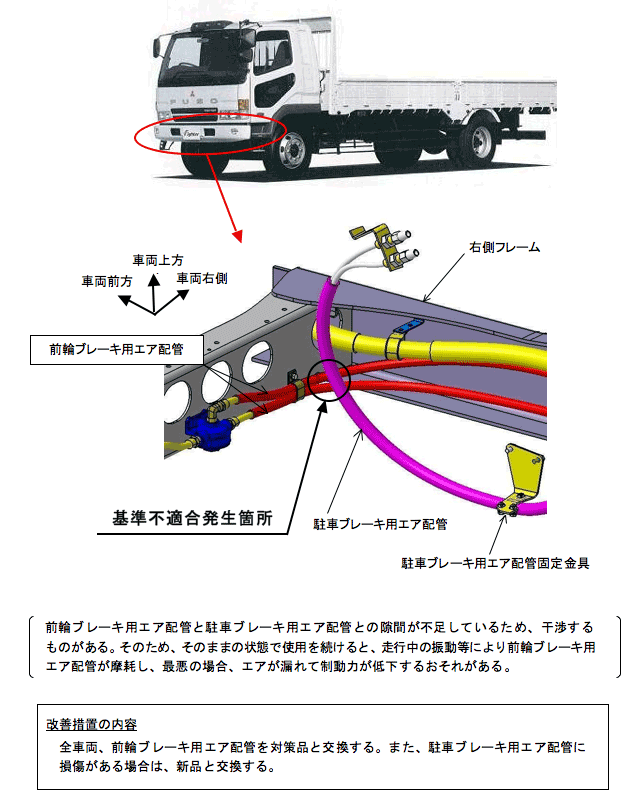 FUSO

車両上方
車両前方
車両右側

右側フレーム

前輪ブレーキ用エア配管

基準不適合発生箇所

駐車ブレーキ用エア配管

駐車ブレーキ用エア配管固定金具

前輪ブレーキ用エア配管と駐車ブレーキ用エア配管との隙間が不足しているため、干渉するものがある。そのため、そのままの状態で使用を続けると、走行中の振動等により前輪ブレーキ用エア配管が摩耗し、最悪の場合、エアが漏れて制動力が低下するおそれがある。

改善措置の内容

全車両、前輪ブレーキ用エア配管を対策品と交換する。また、駐車ブレーキ用エア配管に損傷がある場合は、新品と交換する。