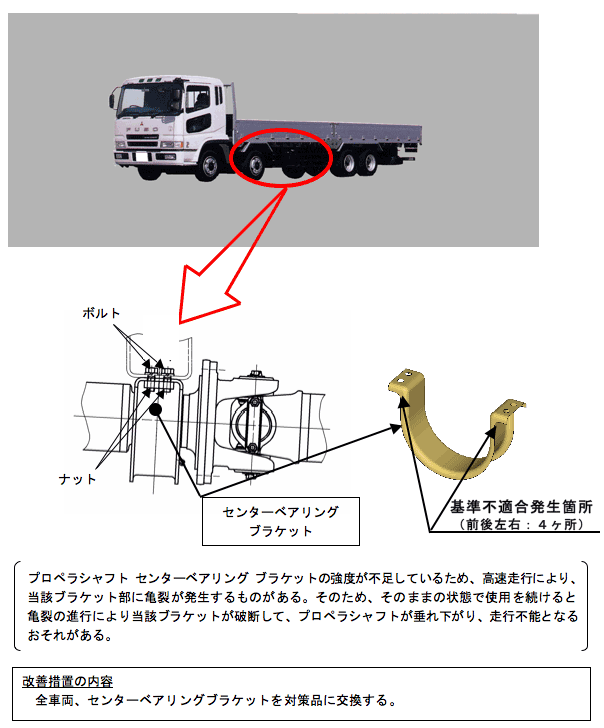 FUSO

ボルト

ナット

センターベアリング
ブラケット

基準不適合発生箇所
（前後左右：４ヶ所）

プロペラシャフト センターベアリング ブラケットの強度が不足しているため、高速走行により、当該ブラケット部に亀裂が発生するものがある。そのため、そのままの状態で使用を続けると亀裂の進行により当該ブラケットが破断して、プロペラシャフトが垂れ下がり、走行不能となるおそれがある。

改善措置の内容
全車両、センターベアリングブラケットを対策品に交換する。