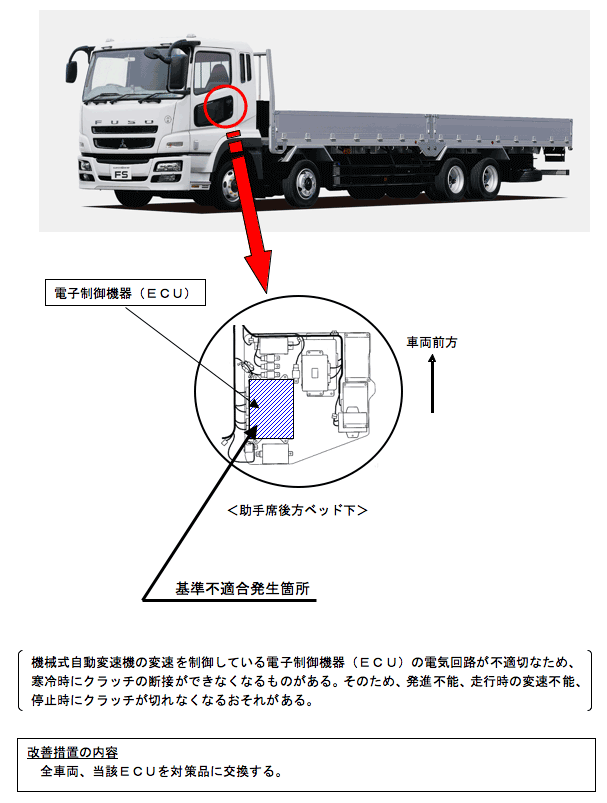 FUSO

FS

電子制御機器（ＥＣＵ）

車両前方

＜助手席後方ベッド下＞

基準不適合発生箇所

機械式自動変速機の変速を制御している電子制御機器（ＥＣＵ）の電気回路が不適切なため、寒冷時にクラッチの断接ができなくなるものがある。そのため、発進不能、走行時の変速不能、停止時にクラッチが切れなくなるおそれがある。

改善措置の内容
全車両、当該ＥＣＵを対策品に交換する。