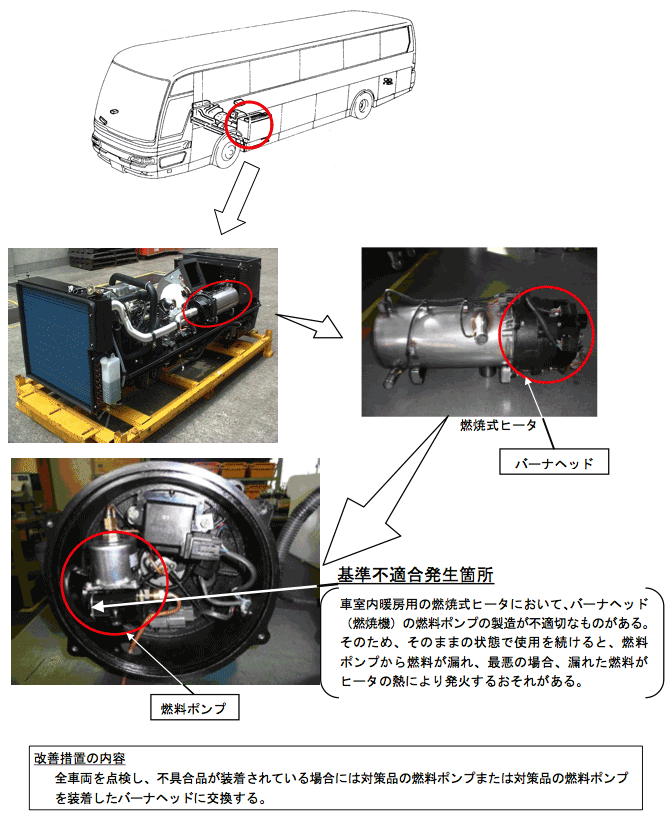 燃焼式ヒータ

バーナヘッド

基準不適合発生箇所

車室内暖房用の燃焼式ヒータにおいて、バーナヘッド（燃焼機）の燃料ポンプの製造が不適切なものがある。そのため、そのままの状態で使用を続けると、燃料ポンプから燃料が漏れ、最悪の場合、漏れた燃料がヒータの熱により発火するおそれがある。

燃料ポンプ

改善措置の内容
全車両を点検し、不具合品が装着されている場合には対策品の燃料ポンプまたは対策品の燃料ポンプを装着したバーナヘッドに交換する。