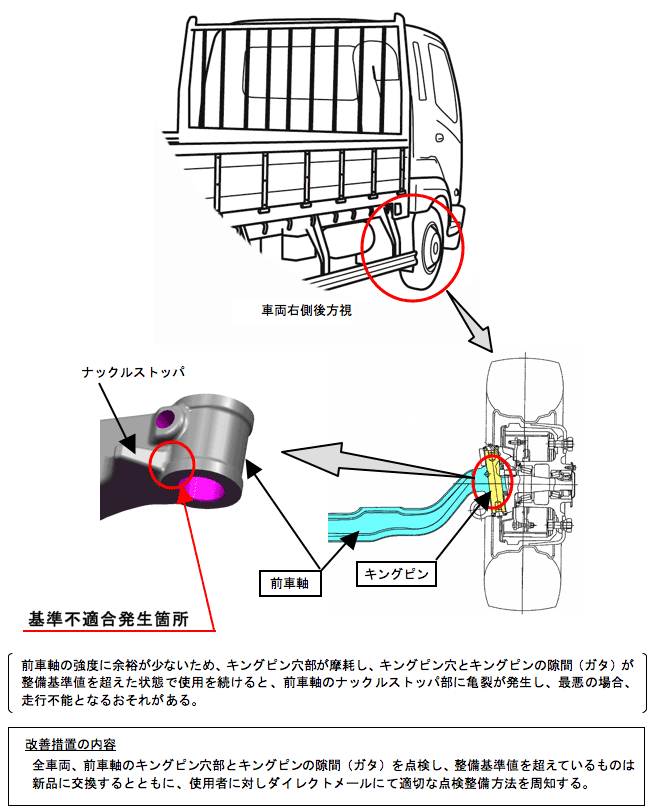 車両右側後方視

ナックルストッパ

前車軸

キングピン

基準不適合発生箇所

前車軸の強度に余裕が少ないため、キングピン穴部が摩耗し、キングピン穴とキングピンの隙間（ガタ）が整備基準値を超えた状態で使用を続けると、前車軸のナックルストッパ部に亀裂が発生し、最悪の場合、走行不能となるおそれがある。

改善措置の内容

全車両、前車軸のキングピン穴部とキングピンの隙間（ガタ）を点検し、整備基準値を超えているものは新品に交換するとともに、使用者に対しダイレクトメールにて適切な点検整備方法を周知する。