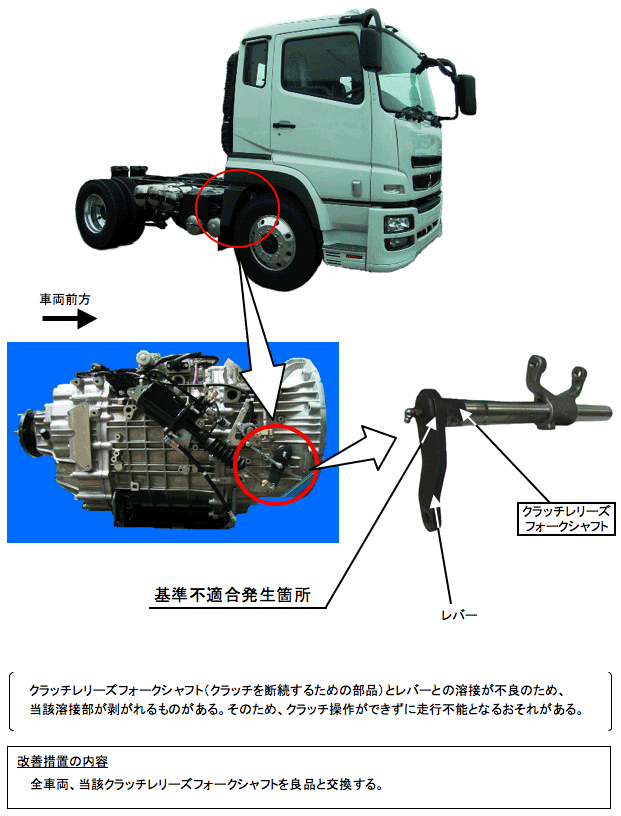 車両前方

クラッチレリーズフォークシャフト

基準不適合発生箇所

レバー

クラッチレリーズフォークシャフト（クラッチを断続するための部品）とレバーとの溶接が不良のため、当該溶接部が剥がれるものがある。そのため、クラッチ操作ができずに走行不能となるおそれがある。

改善措置の内容

全車両、当該クラッチレリーズフォークシャフトを良品と交換する。