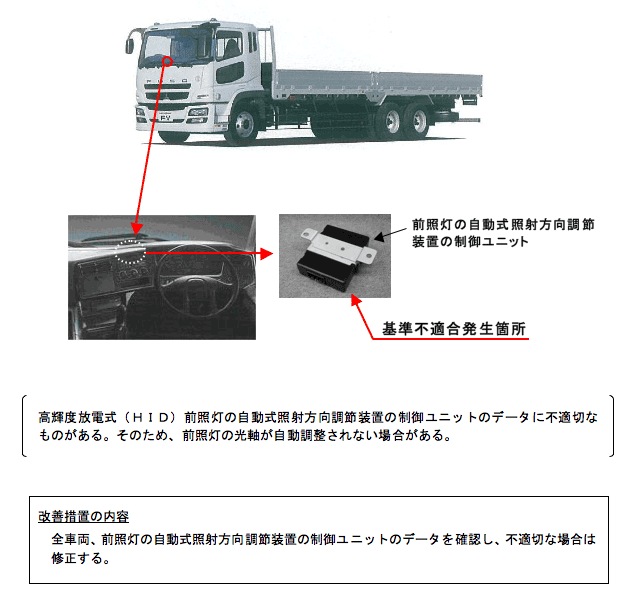 FUSO

FV

前照灯の自動式照射方向調節装置の制御ユニット

基準不適合発生箇所

高輝度放電式（ＨＩＤ）前照灯の自動式照射方向調節装置の制御ユニットのデータに不適切なものがある。そのため、前照灯の光軸が自動調整されない場合がある。

改善措置の内容

全車両、前照灯の自動式照射方向調節装置の制御ユニットのデータを確認し、不適切な場合は修正する。