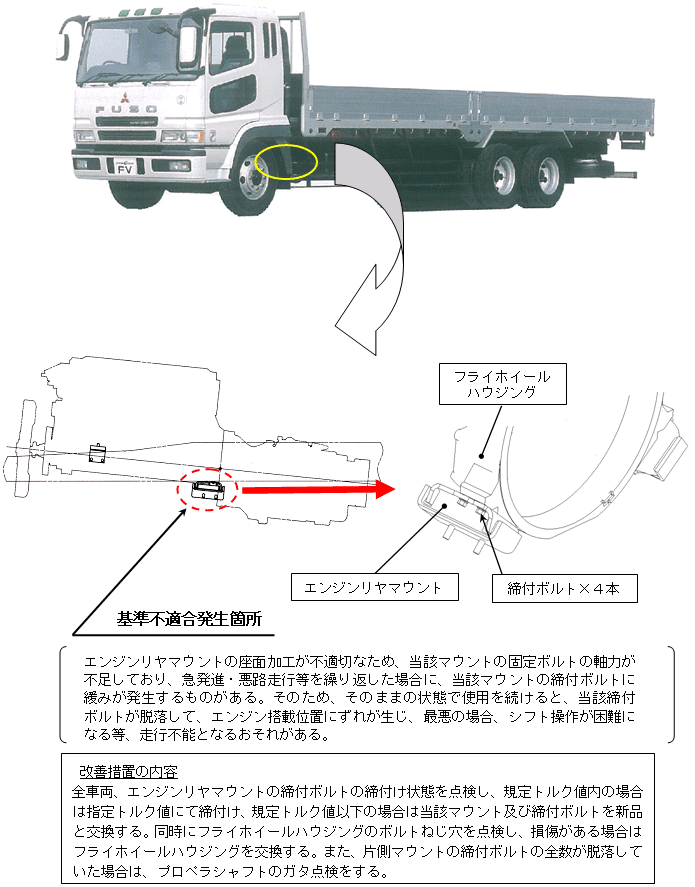 FUSO

FV

フライホイール
ハウジング

エンジンリヤマウント

締付ボルト×４本

基準不適合発生箇所

エンジンリヤマウントの座面加工が不適切なため、当該マウントの固定ボルトの軸力が不足しており、急発進・悪路走行等を繰り返した場合に、当該マウントの締付ボルトに緩みが発生するものがある。そのため、そのままの状態で使用を続けると、当該締付ボルトが脱落して、エンジン搭載位置にずれが生じ、最悪の場合、シフト操作が困難になる等、走行不能となるおそれがある。

改善措置の内容
全車両、エンジンリヤマウントの締付ボルトの締付け状態を点検し、規定トルク値内の場合は指定トルク値にて締付け、規定トルク値以下の場合は当該マウント及び締付ボルトを新品と交換する。同時にフライホイールハウジングのボルトねじ穴を点検し、損傷がある場合はフライホイールハウジングを交換する。また、片側マウントの締付ボルトの全数が脱落していた場合は、プロペラシャフトのガタ点検をする。