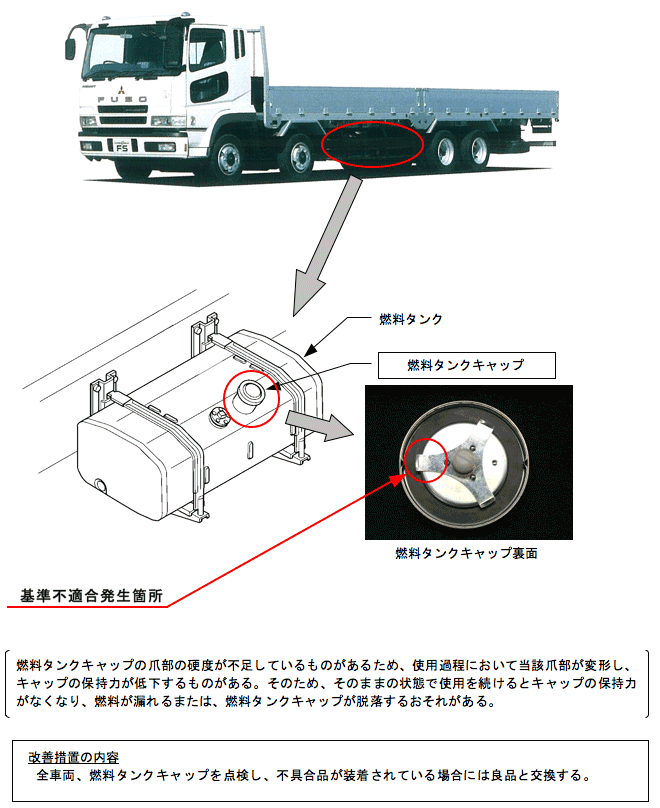 FUSO
FS

燃料タンク

燃料タンクキャップ

燃料タンクキャップ裏面

基準不適合発生箇所

燃料タンクキャップの爪部の硬度が不足しているものがあるため、使用過程において当該爪部が変形し、キャップの保持力が低下するものがある。そのため、そのままの状態で使用を続けるとキャップの保持力がなくなり、燃料が漏れるまたは、燃料タンクキャップが脱落するおそれがある。

改善措置の内容
全車両、燃料タンクキャップを点検し、不具合品が装着されている場合には良品と交換する。