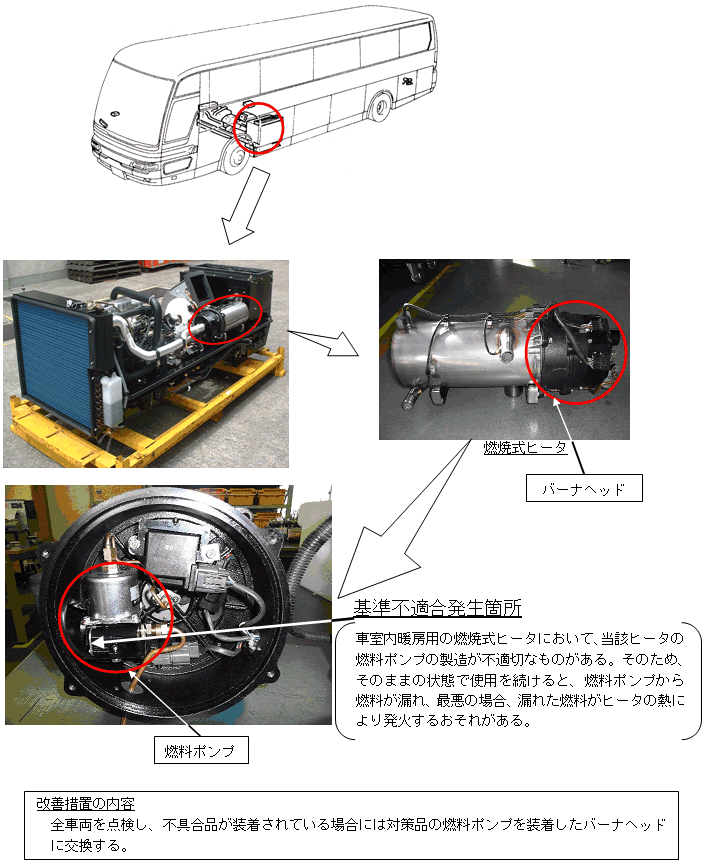 燃焼式ヒータ

バーナヘッド

基準不適合発生箇所

車室内暖房用の燃焼式ヒータにおいて、当該ヒータの燃料ポンプの製造が不適切なものがある。そのため、そのままの状態で使用を続けると、燃料ポンプから燃料が漏れ、最悪の場合、漏れた燃料がヒータの熱により発火するおそれがある。

燃料ポンプ

改善措置の内容
全車両を点検し、不具合品が装着されている場合には対策品の燃料ポンプを装着したバーナヘッドに交換する。