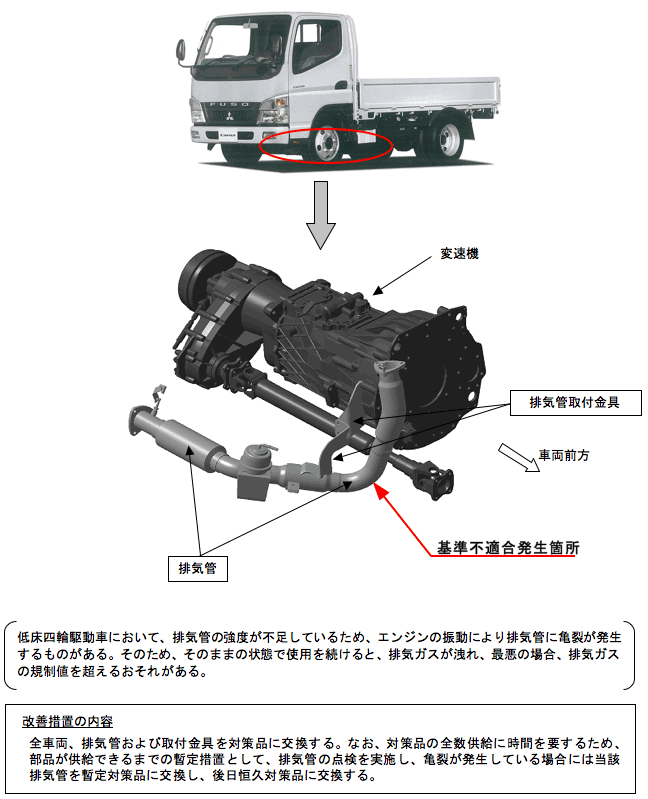 FUSO

変速機

排気管取付金具

車両前方

基準不適合発生箇所

排気管

低床四輪駆動車において、排気管の強度が不足しているため、エンジンの振動により排気管に亀裂が発生するものがある。そのため、そのままの状態で使用を続けると、排気ガスが洩れ、最悪の場合、排気ガスの規制値を超えるおそれがある。

改善措置の内容

全車両、排気管および取付金具を対策品に交換する。なお、対策品の全数供給に時間を要するため、部品が供給できるまでの暫定措置として、排気管の点検を実施し、亀裂が発生している場合には当該排気管を暫定対策品に交換し、後日恒久対策品に交換する。