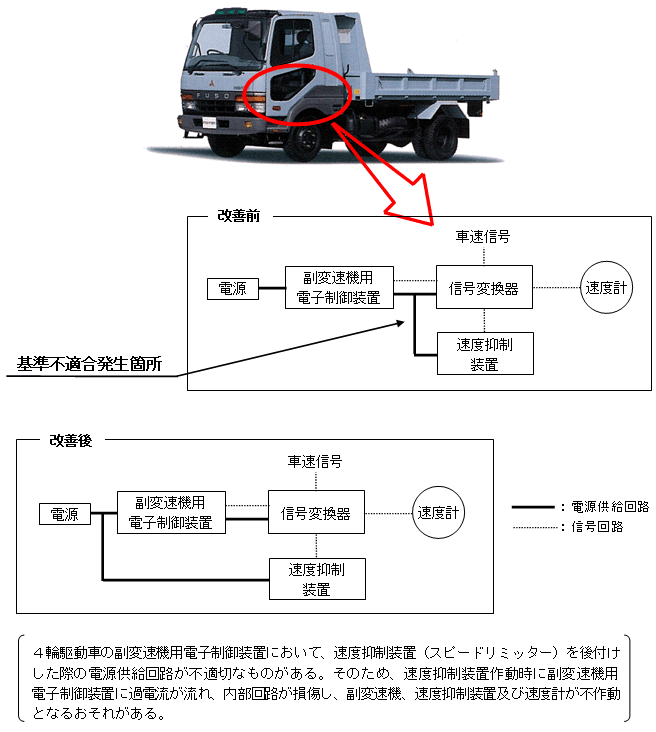 FUSO

改善前

車速信号

電源

副変速機用
電子制御装置

信号変換器

速度計

速度抑制
装置

基準不適合発生箇所

改善後

車速信号

電源

副変速機用
電子制御装置

信号変換器

速度計

速度抑制
装置

：電源供給回路
：信号回路

４輪駆動車の副変速機用電子制御装置において、速度抑制装置（スピードリミッター）を後付けした際の電源供給回路が不適切なものがある。そのため、速度抑制装置作動時に副変速機用電子制御装置に過電流が流れ、内部回路が損傷し、副変速機、速度抑制装置及び速度計が不作動となるおそれがある。