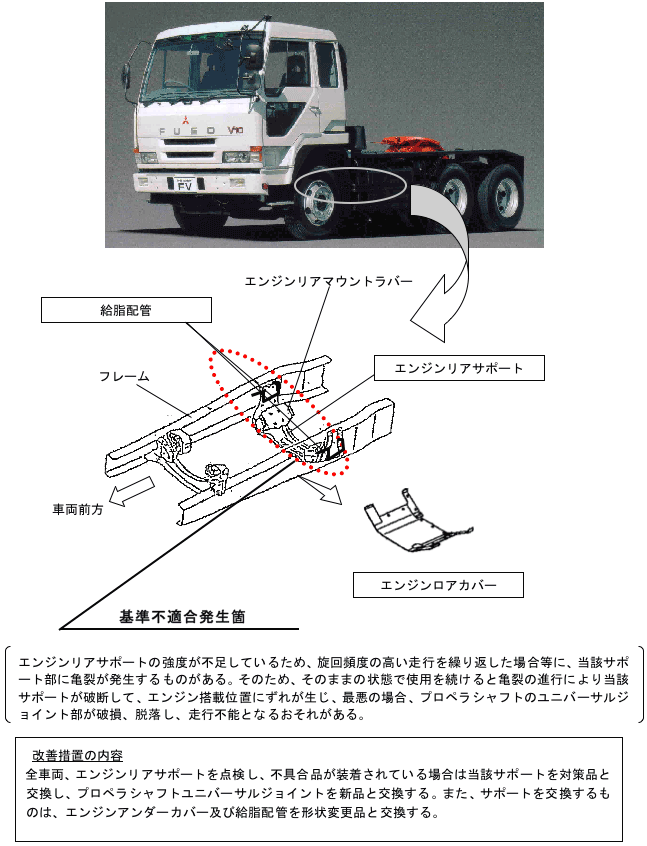 FUSO V10

FV

エンジンリアマウントラバー

給脂配管

エンジンリアサポート

フレーム

車両前方

エンジンロアカバー

基準不適合発生箇

エンジンリアサポートの強度が不足しているため、旋回頻度の高い走行を繰り返した場合等に、当該サポート部に亀裂が発生するものがある。そのため、そのままの状態で使用を続けると亀裂の進行により当該サポートが破断して、エンジン搭載位置にずれが生じ、最悪の場合、プロペラシャフトのユニバーサルジョイント部が破損、脱落し、走行不能となるおそれがある。

改善措置の内容
全車両、エンジンリアサポートを点検し、不具合品が装着されている場合は当該サポートを対策品と交換し、プロペラシャフトユニバーサルジョイントを新品と交換する。また、サポートを交換するものは、エンジンアンダーカバー及び給脂配管を形状変更品と交換する。