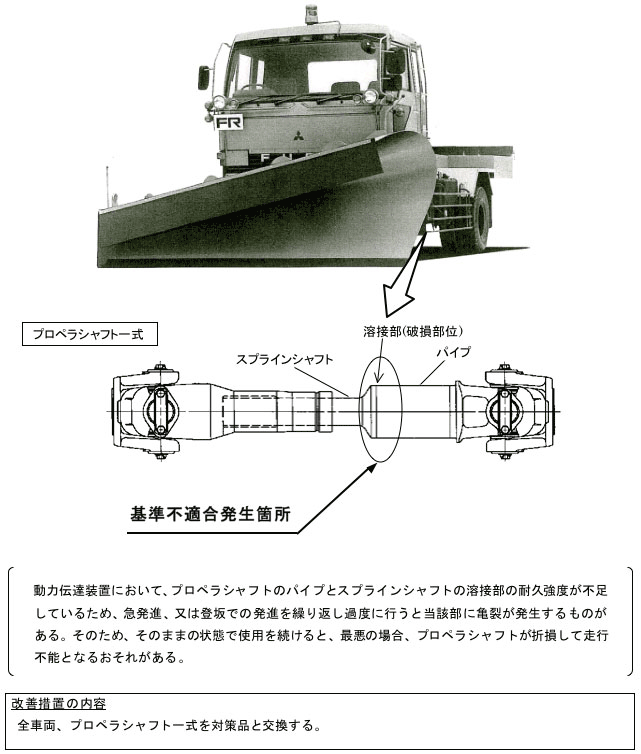 FR

プロペラシャフト一式

溶接部(破損部位)

スプラインシャフト

パイプ

基準不適合発生箇所

動力伝達装置において、プロペラシャフトのパイプとスプラインシャフトの溶接部の耐久強度が不足しているため、急発進、又は登坂での発進を繰り返し過度に行うと当該部に亀裂が発生するものがある。そのため、そのままの状態で使用を続けると、最悪の場合、プロペラシャフトが折損して走行不能となるおそれがある。

改善措置の内容

全車両、プロペラシャフト一式を対策品と交換する。