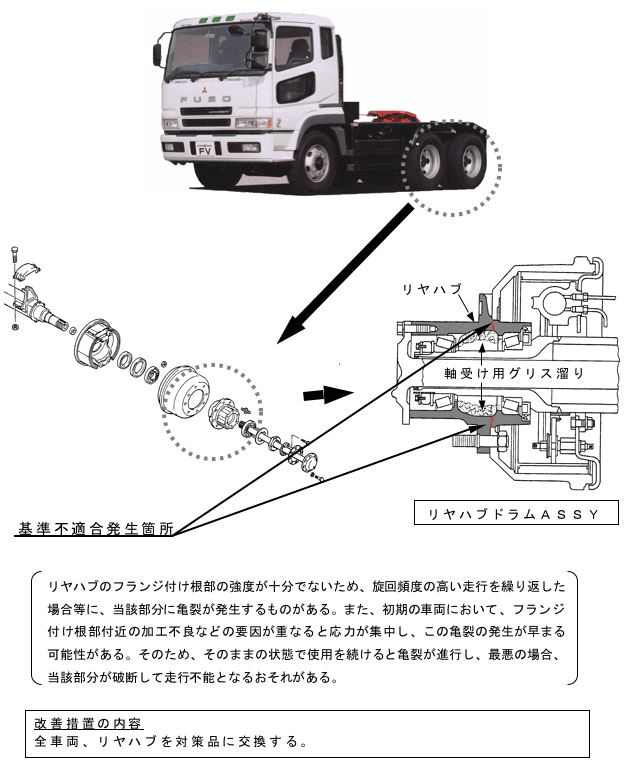 FUSO

FV

リヤハブ

軸受け用グリス溜り

基準不適合発生箇所

リヤハブドラムＡＳＳＹ

リヤハブのフランジ付け根部の強度が十分でないため、旋回頻度の高い走行を繰り返した場合等に、当該部分に亀裂が発生するものがある。また、初期の車両において、フランジ付け根部付近の加工不良などの要因が重なると応力が集中し、この亀裂の発生が早まる可能性がある。そのため、そのままの状態で使用を続けると亀裂が進行し、最悪の場合、当該部分が破断して走行不能となるおそれがある。

改善措置の内容
全車両、リヤハブを対策品に交換する。