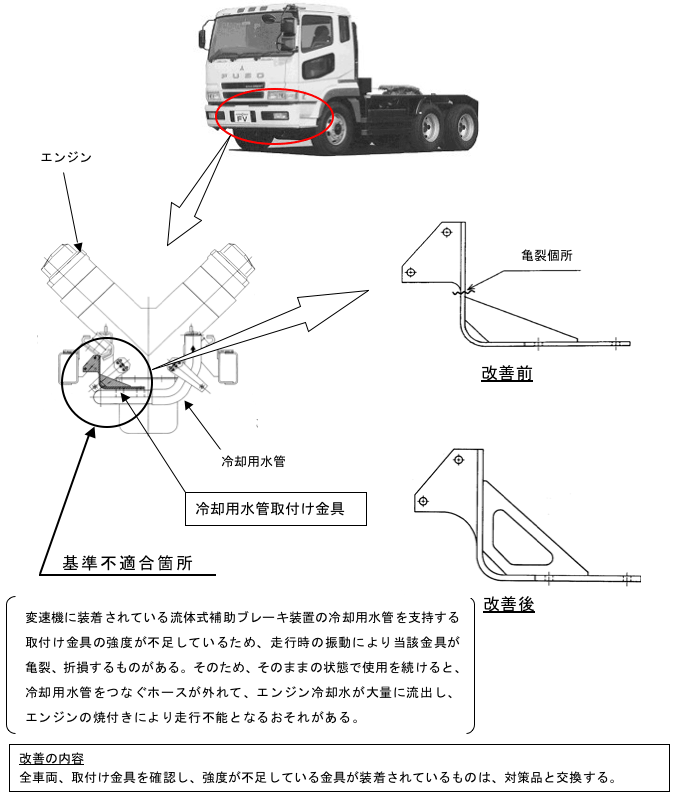 FUSO

FV

エンジン

亀裂個所

改善前

冷却用水管

冷却用水管取付け金具

基準不適合箇所

改善後

変速機に装着されている流体式補助ブレーキ装置の冷却用水管を支持する取付け金具の強度が不足しているため、走行時の振動により当該金具が亀裂、折損するものがある。そのため、そのままの状態で使用を続けると、冷却用水管をつなぐホースが外れて、エンジン冷却水が大量に流出し、エンジンの焼付きにより走行不能となるおそれがある。

改善の内容
全車両、取付け金具を確認し、強度が不足している金具が装着されているものは、対策品と交換する。