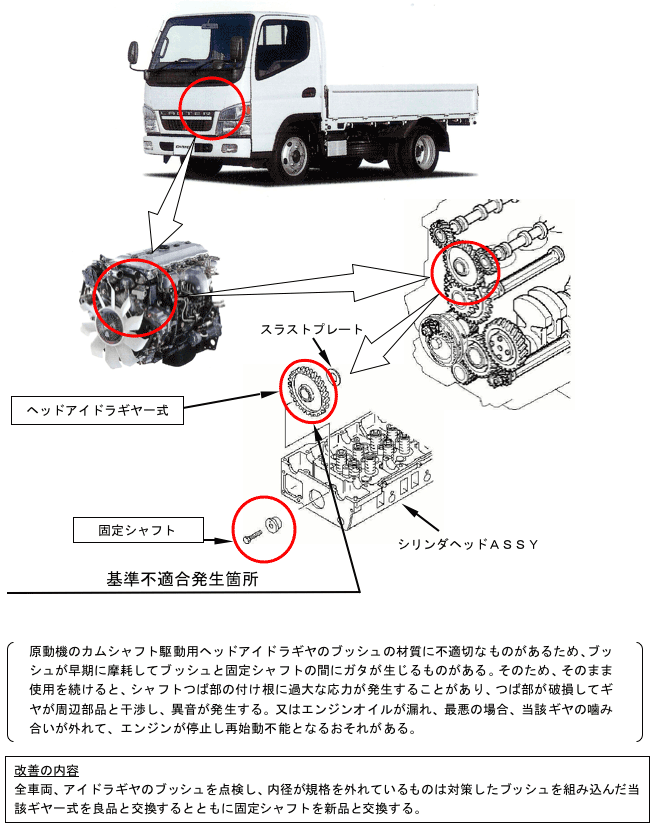 スラストプレート

ヘッドアイドラギヤー式

固定シャフト

シリンダヘッドＡＳＳＹ

基準不適合発生箇所

原動機のカムシャフト駆動用ヘッドアイドラギヤのブッシュの材質に不適切なものがあるため、ブッシュが早期に摩耗してブッシュと固定シャフトの間にガタが生じるものがある。そのため、そのまま使用を続けると、シャフトつば部の付け根に過大な応力が発生することがあり、つば部が破損してギヤが周辺部品と干渉し、異音が発生する。又はエンジンオイルが漏れ、最悪の場合、当該ギヤの噛み合いが外れて、エンジンが停止し再始動不能となるおそれがある。

改善の内容
全車両、アイドラギヤのブッシュを点検し、内径が規格を外れているものは対策したブッシュを組み込んだ当該ギヤー式を良品と交換するとともに固定シャフトを新品と交換する。