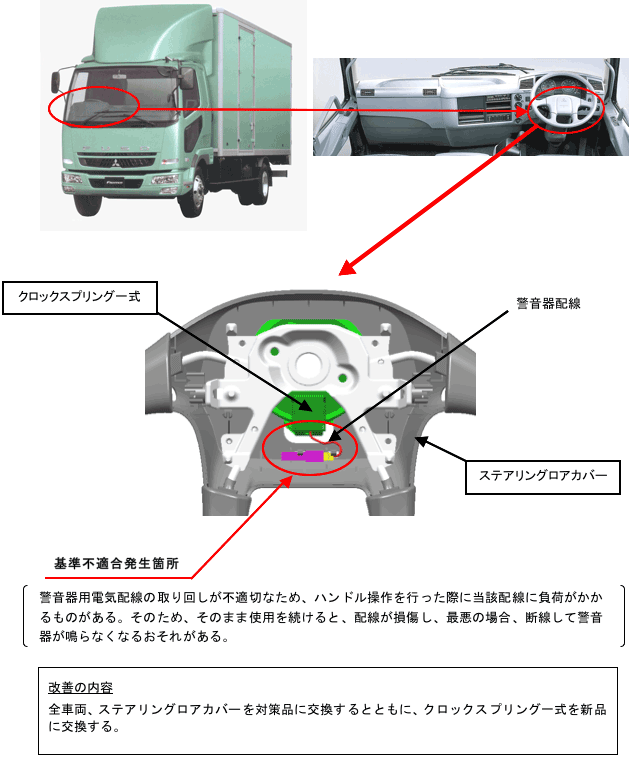 クロックスプリング一式

警音器配線

ステアリングロアカバー

基準不適合発生箇所

警音器用電気配線の取り回しが不適切なため、ハンドル操作を行った際に当該配線に負荷がかかるものがある。そのため、そのまま使用を続けると、配線が損傷し、最悪の場合、断線して警音器が鳴らなくなるおそれがある。

改善の内容

全車両、ステアリングロアカバーを対策品に交換するとともに、クロックスプリング一式を新品に交換する。