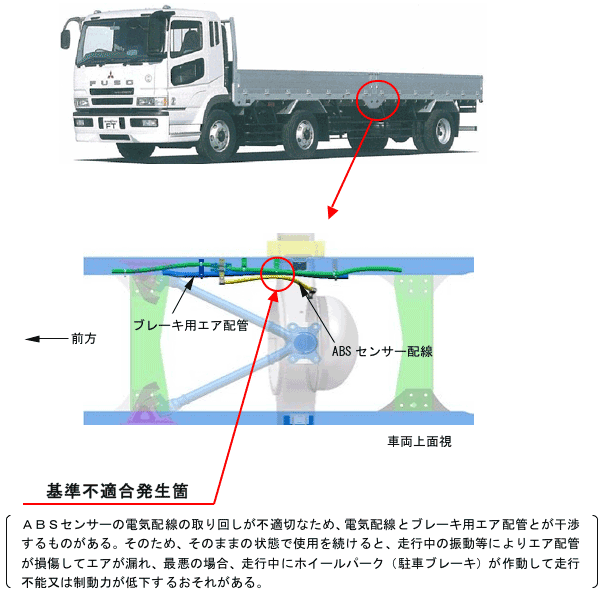 FUSO

FT

ブレーキ用エア配管

前方

ABS センサー配線

車両上面視

基準不適合発生箇

ＡＢＳセンサーの電気配線の取り回しが不適切なため、電気配線とブレーキ用エア配管とが干渉するものがある。そのため、そのままの状態で使用を続けると、走行中の振動等によりエア配管が損傷してエアが漏れ、最悪の場合、走行中にホイールパーク（駐車ブレーキ）が作動して走行不能又は制動力が低下するおそれがある。