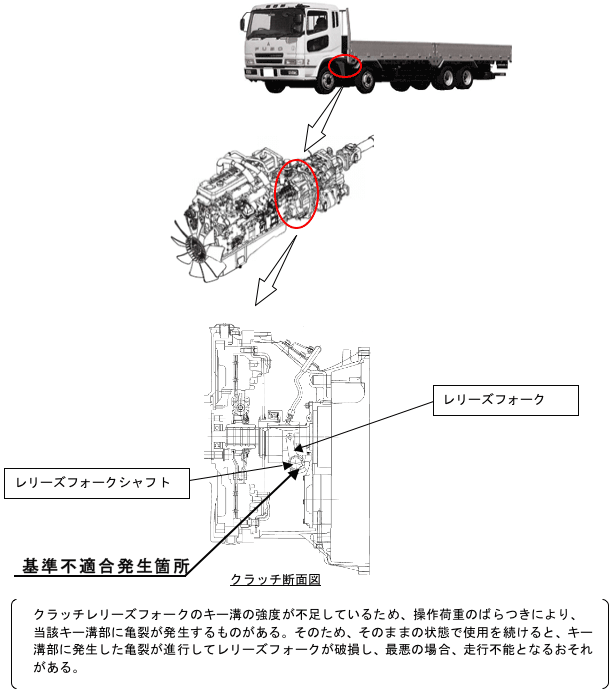 FUSO

レリーズフォーク

レリーズフォークシャフト

基準不適合発生箇所

クラッチ断面図

クラッチレリーズフォークのキー溝の強度が不足しているため、操作荷重のばらつきにより、当該キー溝部に亀裂が発生するものがある。そのため、そのままの状態で使用を続けると、キー溝部に発生した亀裂が進行してレリーズフォークが破損し、最悪の場合、走行不能となるおそれがある。