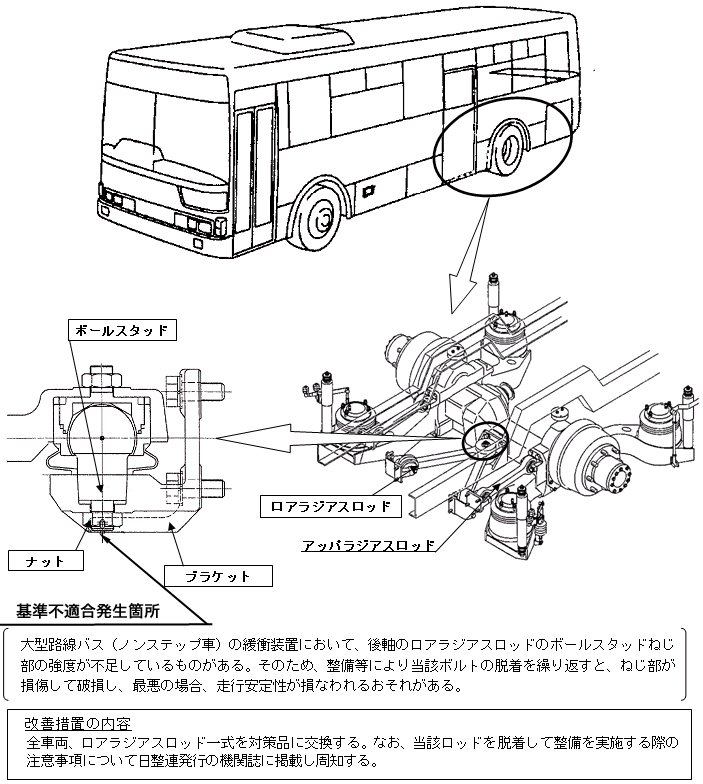 ボールスタッド

ロアラジアスロッド

アッパラジアスロッド

ナット

ブラケット

基準不適合発生箇所

大型路線バス（ノンステップ車）の緩衝装置において、後軸のロアラジアスロッドのボールスタッドねじ部の強度が不足しているものがある。そのため、整備等により当該ボルトの脱着を繰り返すと、ねじ部が損傷して破損し、最悪の場合、走行安定性が損なわれるおそれがある。

改善措置の内容
全車両、ロアラジアスロッド一式を対策品に交換する。なお、当該ロッドを脱着して整備を実施する際の注意事項について日整連発行の機関誌に掲載し周知する。