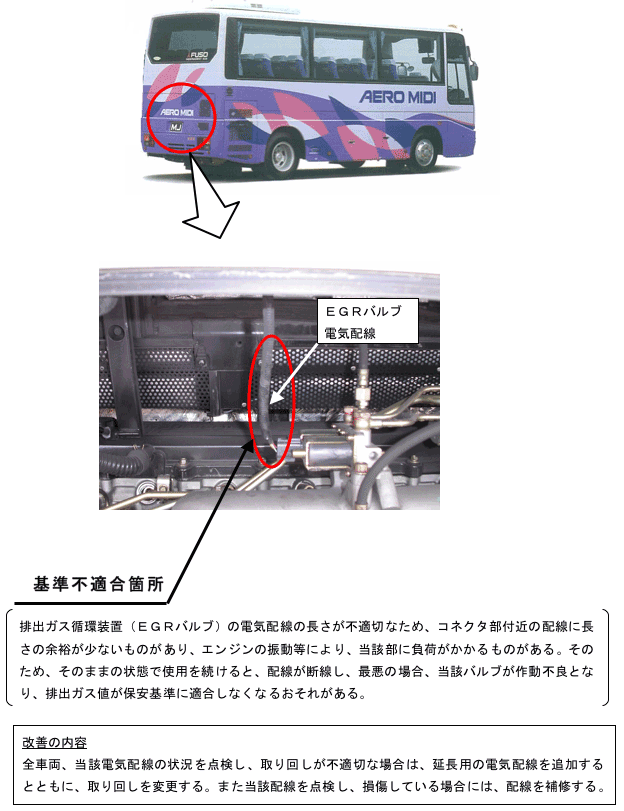 FUSO

AERO MIDI

MJ

AERO MIDI

ＥＧＲバルブ
電気配線

基準不適合箇所

排出ガス循環装置（ＥＧＲバルブ）の電気配線の長さが不適切なため、コネクタ部付近の配線に長さの余裕が少ないものがあり、エンジンの振動等により、当該部に負荷がかかるものがある。そのため、そのままの状態で使用を続けると、配線が断線し、最悪の場合、当該バルブが作動不良となり、排出ガス値が保安基準に適合しなくなるおそれがある。

改善の内容
全車両、当該電気配線の状況を点検し、取り回しが不適切な場合は、延長用の電気配線を追加するとともに、取り回しを変更する。また当該配線を点検し、損傷している場合には、配線を補修する。