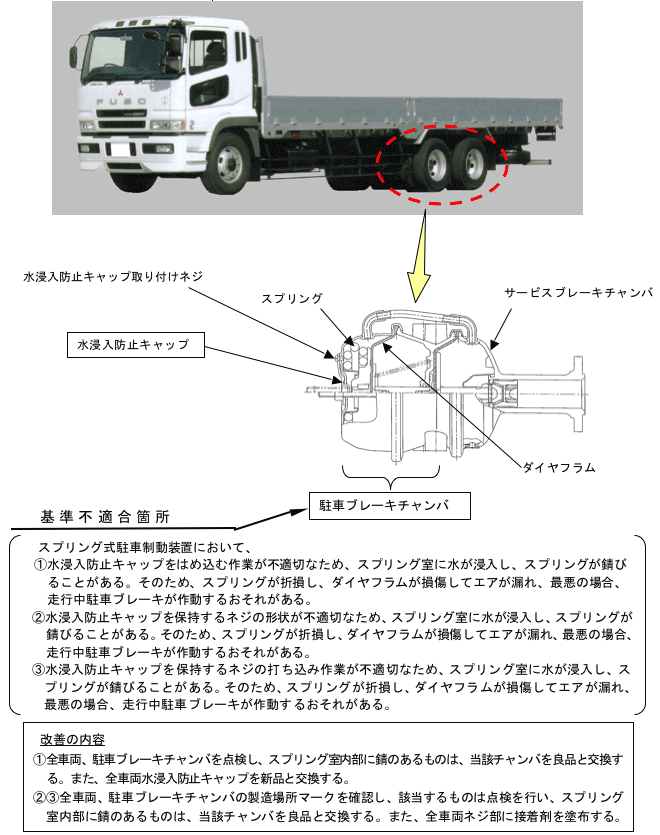 FUSO

水浸入防止キャップ取り付けネジ

スプリング

サービスブレーキチャンバ

水浸入防止キャップ

ダイヤフラム

駐車ブレーキチャンバ

基準不適合箇所

スプリング式駐車制動装置において、
①水浸入防止キャップをはめ込む作業が不適切なため、スプリング室に水が浸入し、スプリングが錆びることがある。そのため、スプリングが折損し、ダイヤフラムが損傷してエアが漏れ、最悪の場合、走行中駐車ブレーキが作動するおそれがある。
②水浸入防止キャップを保持するネジの形状が不適切なため、スプリング室に水が浸入し、スプリングが錆びることがある。そのため、スプリングが折損し、ダイヤフラムが損傷してエアが漏れ、最悪の場合、走行中駐車ブレーキが作動するおそれがある。
③水浸入防止キャップを保持するネジの打ち込み作業が不適切なため、スプリング室に水が浸入し、スプリングが錆びることがある。そのため、スプリングが折損し、ダイヤフラムが損傷してエアが漏れ、最悪の場合、走行中駐車ブレーキが作動するおそれがある。

改善の内容
①全車両、駐車ブレーキチャンバを点検し、スプリング室内部に錆のあるものは、当該チャンバを良品と交換する。また、全車両水浸入防止キャップを新品と交換する。
②③全車両、駐車ブレーキチャンバの製造場所マークを確認し、該当するものは点検を行い、スプリング室内部に錆のあるものは、当該チャンバを良品と交換する。また、全車両ネジ部に接着剤を塗布する。