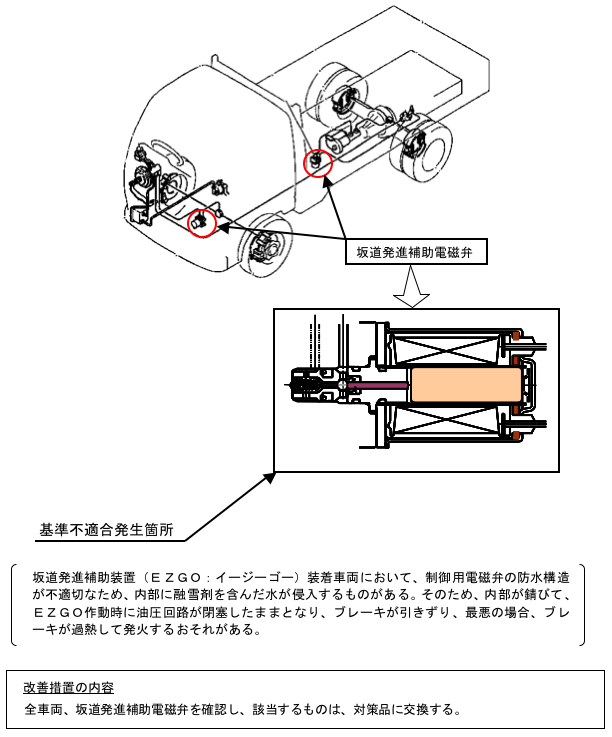 坂道発進補助電磁弁

基準不適合発生箇所

坂道発進補助装置（ＥＺＧＯ：イージーゴー）装着車両において、制御用電磁弁の防水構造が不適切なため、内部に融雪剤を含んだ水が侵入するものがある。そのため、内部が錆びて、ＥＺＧＯ作動時に油圧回路が閉塞したままとなり、ブレーキが引きずり、最悪の場合、ブレーキが過熱して発火するおそれがある。

改善措置の内容

全車両、坂道発進補助電磁弁を確認し、該当するものは、対策品に交換する。