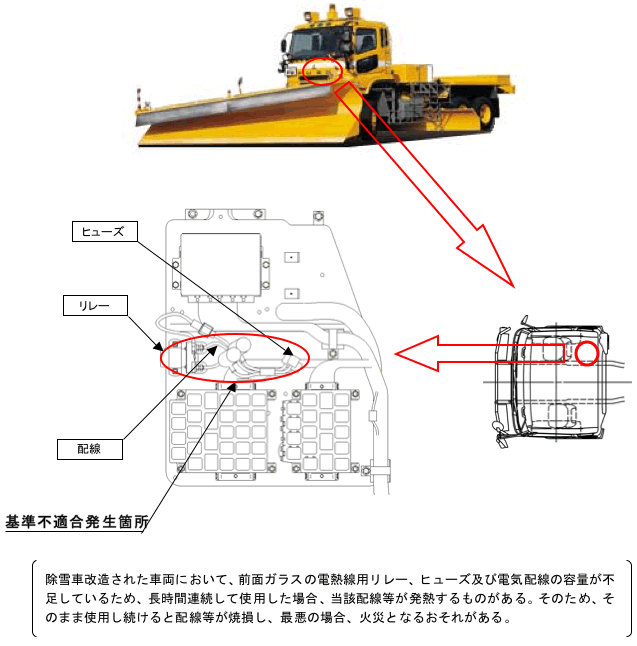 ヒューズ

リレー

配線

基準不適合発生箇所

除雪車改造された車両において、前面ガラスの電熱線用リレー、ヒューズ及び電気配線の容量が不足しているため、長時間連続して使用した場合、当該配線等が発熱するものがある。そのため、そのまま使用し続けると配線等が焼損し、最悪の場合、火災となるおそれがある。