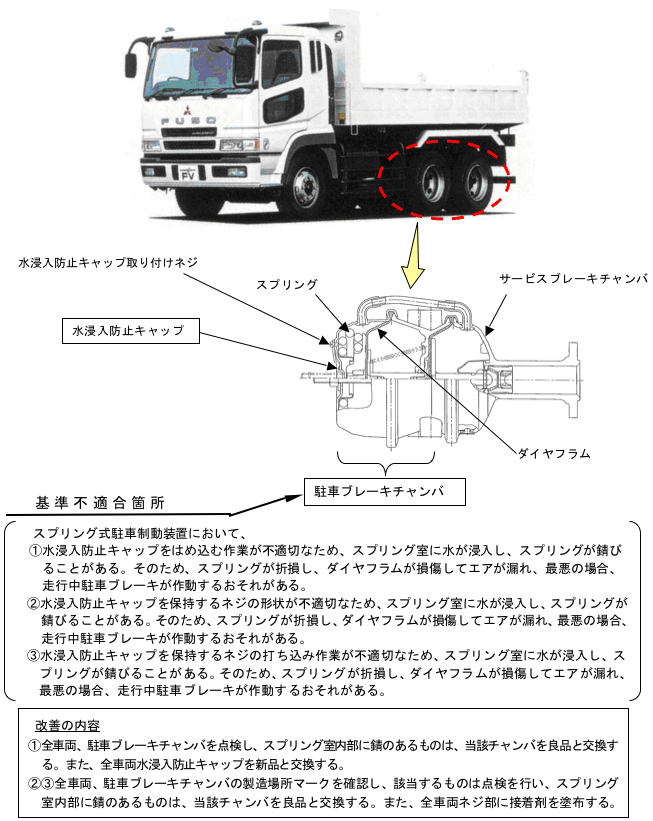 FUSO

FV

水浸入防止キャップ取り付けネジ

スプリング

サービスブレーキチャンバ

水浸入防止キャップ

ダイヤフラム

駐車ブレーキチャンバ

基準不適合箇所

スプリング式駐車制動装置において、
①水浸入防止キャップをはめ込む作業が不適切なため、スプリング室に水が浸入し、スプリングが錆びることがある。そのため、スプリングが折損し、ダイヤフラムが損傷してエアが漏れ、最悪の場合、走行中駐車ブレーキが作動するおそれがある。
②水浸入防止キャップを保持するネジの形状が不適切なため、スプリング室に水が浸入し、スプリングが錆びることがある。そのため、スプリングが折損し、ダイヤフラムが損傷してエアが漏れ、最悪の場合、走行中駐車ブレーキが作動するおそれがある。
③水浸入防止キャップを保持するネジの打ち込み作業が不適切なため、スプリング室に水が浸入し、スプリングが錆びることがある。そのため、スプリングが折損し、ダイヤフラムが損傷してエアが漏れ、最悪の場合、走行中駐車ブレーキが作動するおそれがある。

改善の内容
①全車両、駐車ブレーキチャンバを点検し、スプリング室内部に錆のあるものは、当該チャンバを良品と交換する。また、全車両水浸入防止キャップを新品と交換する。
②③全車両、駐車ブレーキチャンバの製造場所マークを確認し、該当するものは点検を行い、スプリング室内部に錆のあるものは、当該チャンバを良品と交換する。また、全車両ネジ部に接着剤を塗布する。