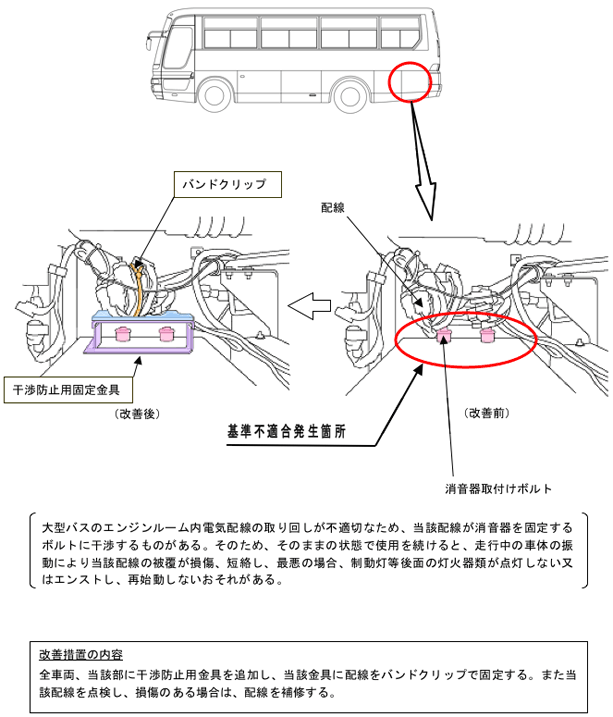 バンドクリップ

配線

干渉防止用固定金具

（改善後）

（改善前）

基準不適合発生箇所

消音器取付けボルト

大型バスのエンジンルーム内電気配線の取り回しが不適切なため、当該配線が消音器を固定するボルトに干渉するものがある。そのため、そのままの状態で使用を続けると、走行中の車体の振動により当該配線の被覆が損傷、短絡し、最悪の場合、制動灯等後面の灯火器類が点灯しない又はエンストし、再始動しないおそれがある。

改善措置の内容
全車両、当該部に干渉防止用金具を追加し、当該金具に配線をバンドクリップで固定する。また当該配線を点検し、損傷のある場合は、配線を補修する。