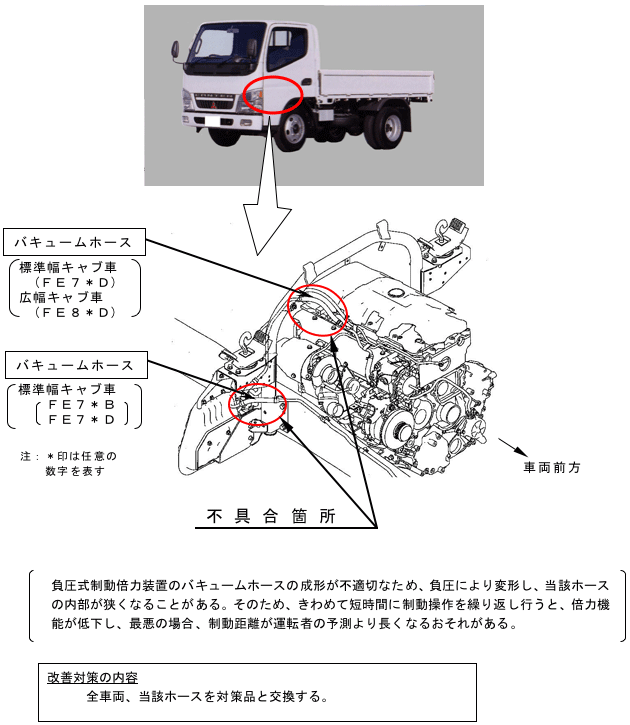 バキュームホース

標準幅キャブ車
（ＦＥ７＊Ｄ）
広幅キャブ車
（ＦＥ８＊Ｄ）

バキュームホース

標準幅キャブ車
ＦＥ７＊Ｂ
ＦＥ７＊Ｄ

注：＊印は任意の数字を表す

車両前方

不具合箇所

負圧式制動倍力装置のバキュームホースの成形が不適切なため、負圧により変形し、当該ホースの内部が狭くなることがある。そのため、きわめて短時間に制動操作を繰り返し行うと、倍力機能が低下し、最悪の場合、制動距離が運転者の予測より長くなるおそれがある。

改善対策の内容
全車両、当該ホースを対策品と交換する。