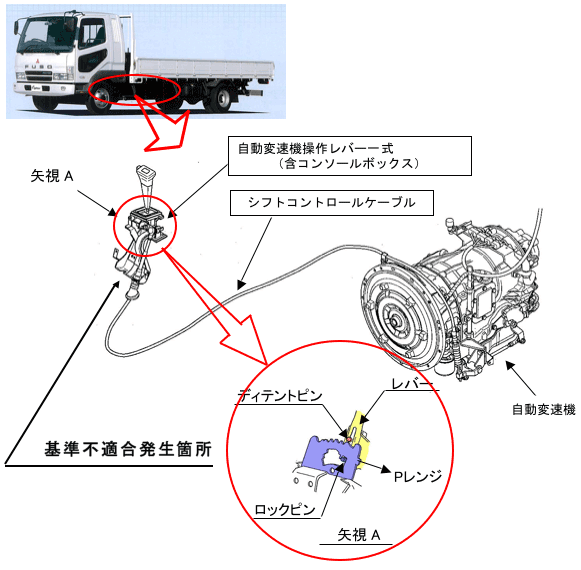 FUSO

自動変速機操作レバー一式
（含コンソールボックス）

矢視 A

シフトコントロールケーブル

レバー

ディテントピン

自動変速機

基準不適合発生箇所

Pレンジ

ロックピン

矢視 A