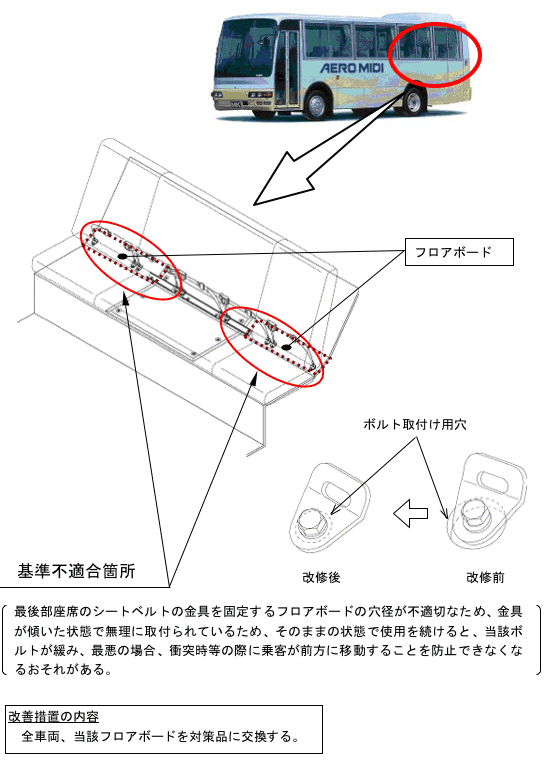 AERO MIDI

フロアボード

ボルト取付け用穴

基準不適合箇所

改修後

改修前

最後部座席のシートベルトの金具を固定するフロアボードの穴径が不適切なため、金具が傾いた状態で無理に取付られているため、そのままの状態で使用を続けると、当該ボルトが緩み、最悪の場合、衝突時等の際に乗客が前方に移動することを防止できなくなるおそれがある。

改善措置の内容
全車両、当該フロアボードを対策品に交換する。