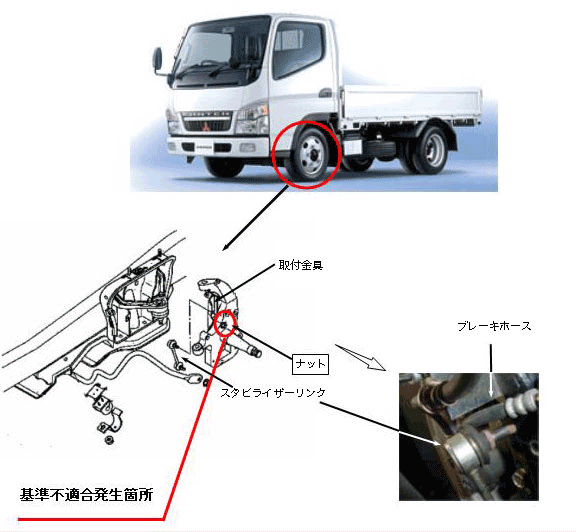 取付金具

ブレーキホース

ナット

スタビライザーリンク

基準不適合発生箇所