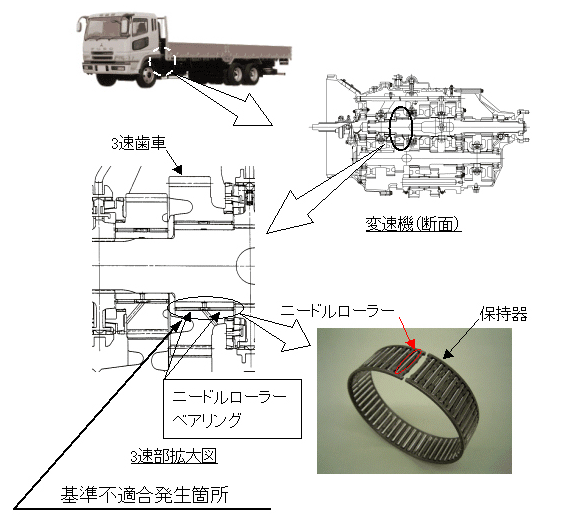 3速歯車

変速機(断面)

ニードルローラー

保持器

ニードルローラーベアリング

3速部拡大図

基準不適合発生箇所