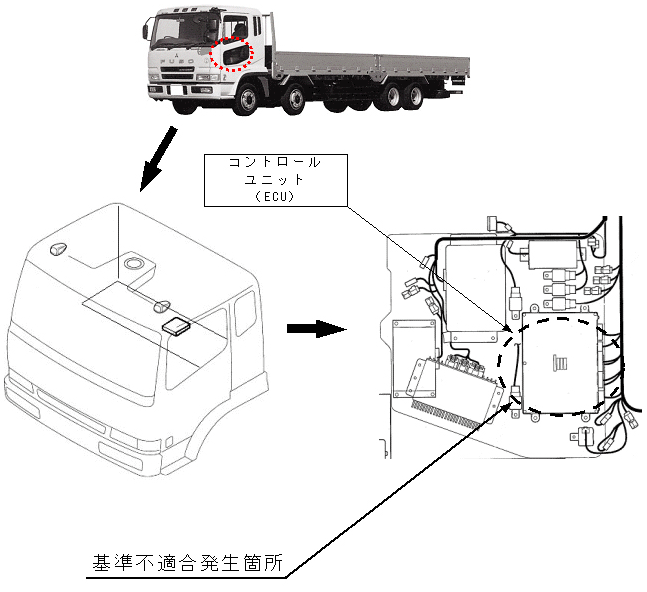 FUSO

コントロール
ユニット
（ECU）

基準不適合発生箇所