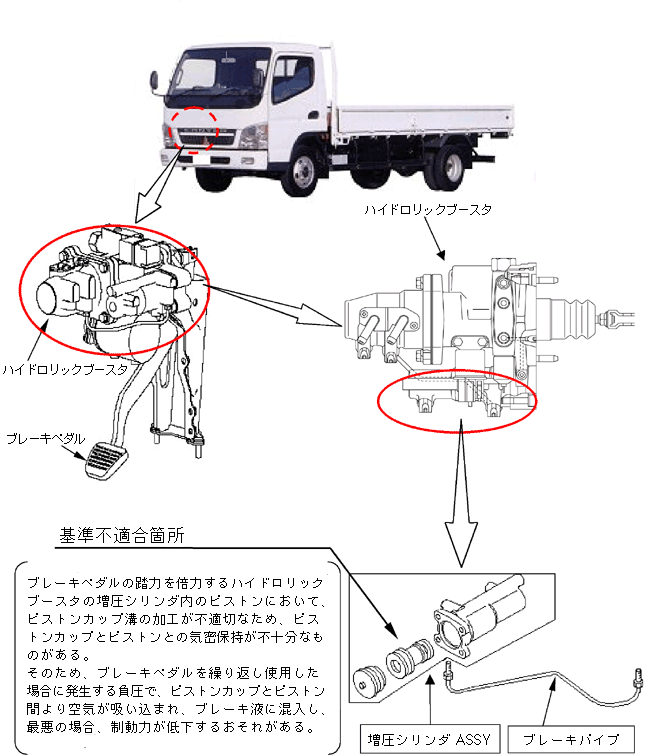 ハイドロリックブースタ

ハイドロリックブースタ

ブレーキペダル

基準不適合箇所

ブレーキペダルの踏力を倍力するハイドロリックブースタの増圧シリンダ内のピストンにおいて、ピストンカップ溝の加工が不適切なため、ピストンカップとピストンとの気密保持が不十分なものがある。
そのため、ブレーキペダルを繰り返し使用した場合に発生する負圧で、ピストンカップとピストン間より空気が吸い込まれ、ブレーキ液に混入し、最悪の場合、制動力が低下するおそれがある。

増圧シリンダ ASSY

ブレーキパイプ