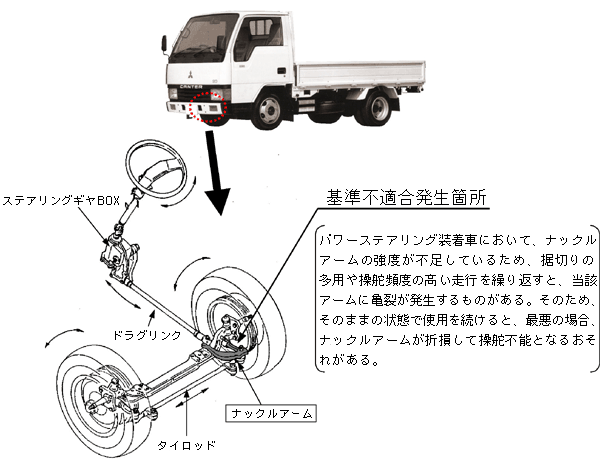 CANTER

ステアリングギヤBOX

基準不適合発生箇所

パワーステアリング装着車において、ナックルアームの強度が不足しているため、据切りの多用や操舵頻度の高い走行を繰り返すと、当該アームに亀裂が発生するものがある。そのため、そのままの状態で使用を続けると、最悪の場合、ナックルアームが折損して操舵不能となるおそれがある。

ドラグリンク

ナックルアーム

タイロッド