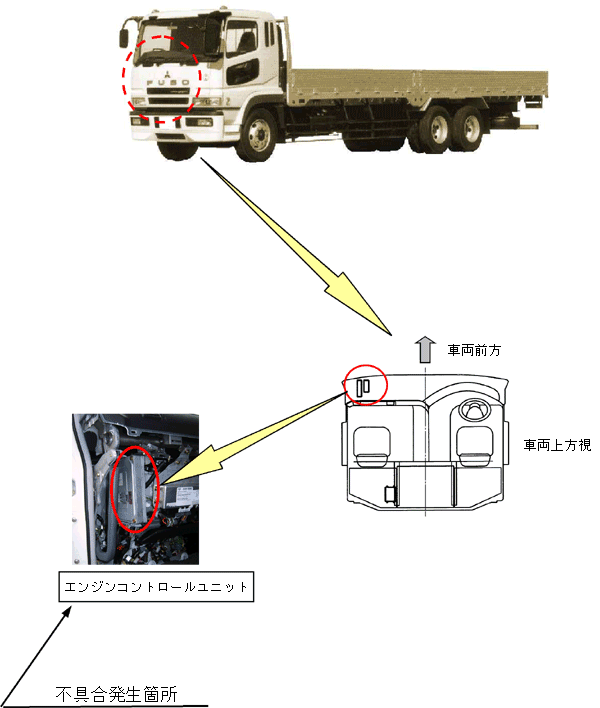 FUSO

車両前方

車両上方視

エンジンコントロールユニット

不具合発生箇所