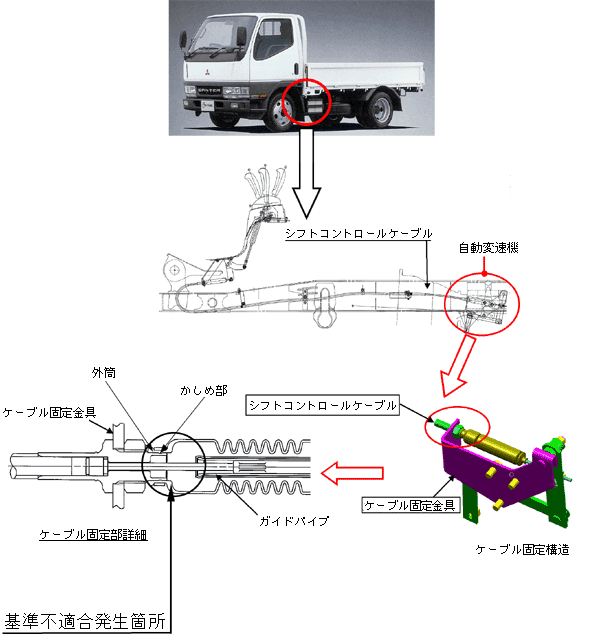 CANTER

シフトコントロールケーブル

自動変速機

外筒

かしめ部

ケーブル固定金具

シフトコントロールケーブル

ガイドパイプ

ケーブル固定金具

ケーブル固定部詳細

ケーブル固定構造

基準不適合発生箇所