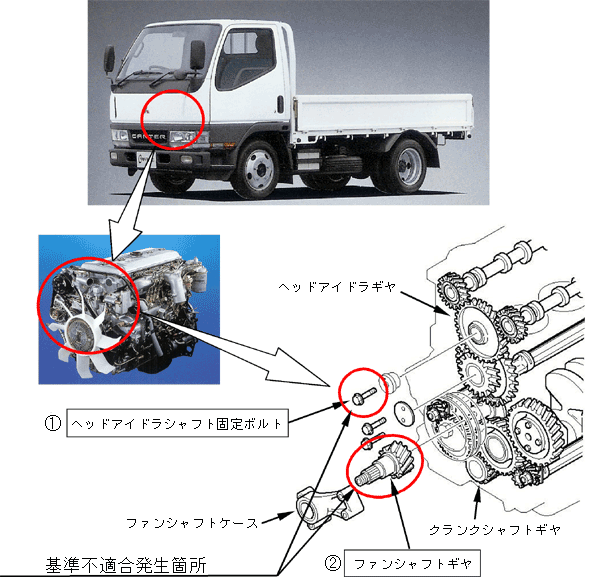 CANTER

ヘッドアイドラギヤ

① ヘッドアイドラシャフト固定ボルト

ファンシャフトケース

クランクシャフトギヤ

基準不適合発生箇所

② ファンシャフトギヤ