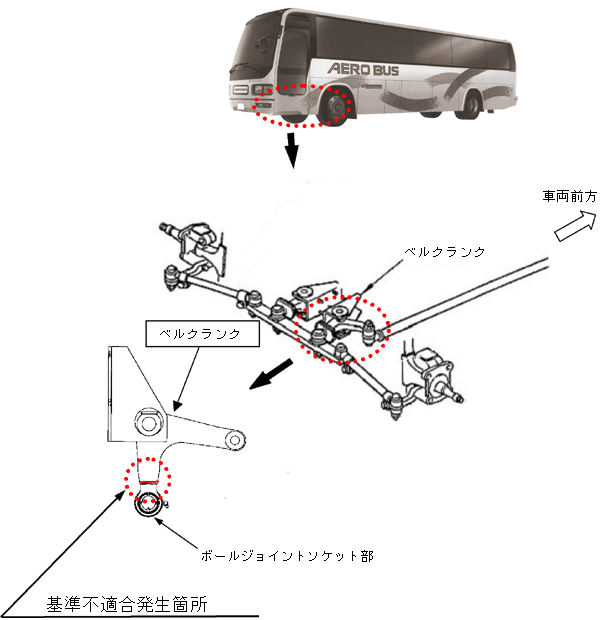 AERO BUS

車両前方

ベルクランク

ベルクランク

ボールジョイントソケット部

基準不適合発生箇所