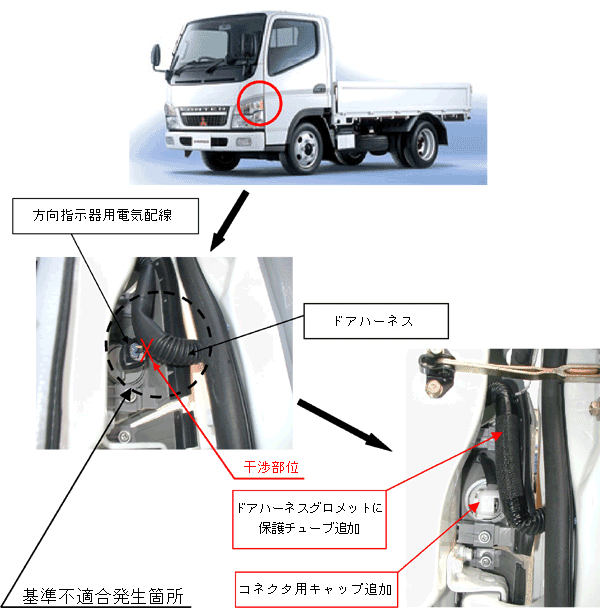 方向指示器用電気配線

ドアハーネス

干渉部位

ドアハーネスグロメットに保護チューブ追加

コネクタ用キャップ追加

基準不適合発生箇所