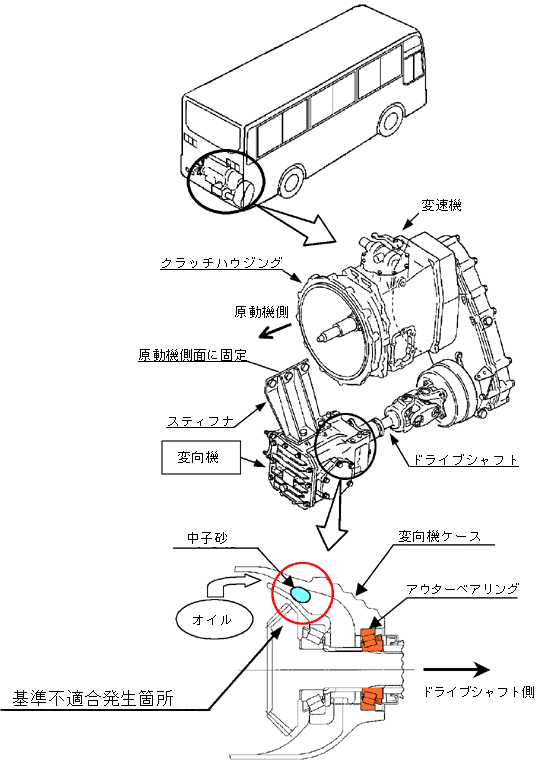 変速機

クラッチハウジング

原動機側

原動機側面に固定

スティフナ

変向機

ドライブシャフト

中子砂

変向機ケース

アウターベアリング

オイル

基準不適合発生箇所

ドライブシャフト側