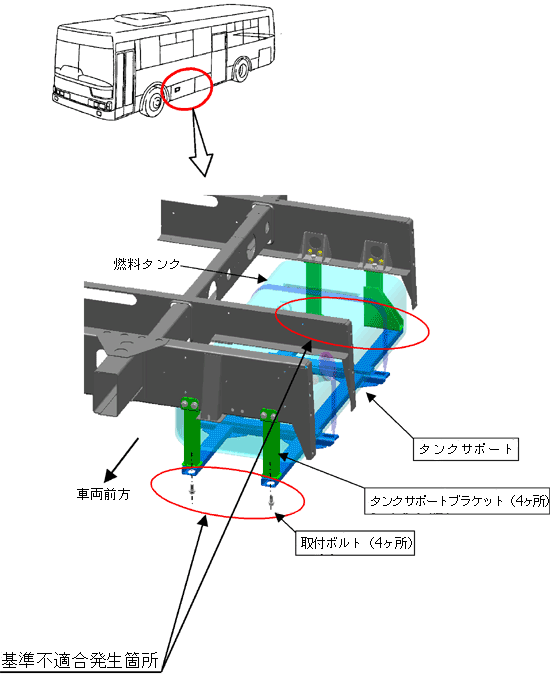 燃料タンク

タンクサポート

車両前方

タンクサポートブラケット（4ヶ所）

取付ボルト（4ヶ所）

基準不適合発生箇所