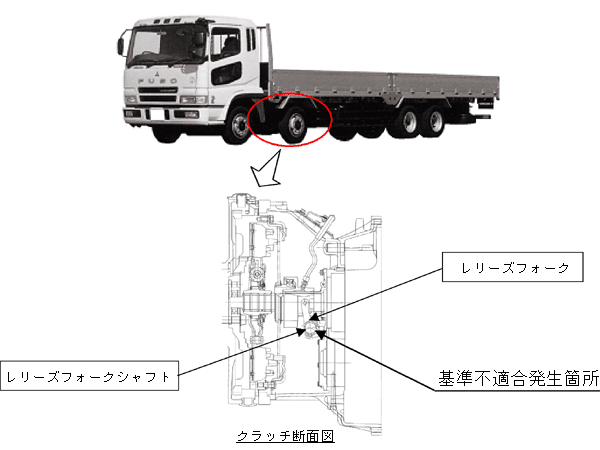 FUSO

レリーズフォーク

レリーズフォークシャフト

基準不適合発生箇所

クラッチ断面図