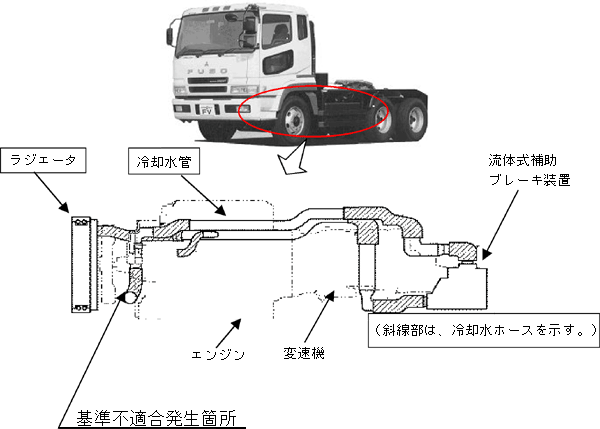 FUSO

FV

ラジエータ

冷却水管

流体式補助
ブレーキ装置

（斜線部は、冷却水ホースを示す。）

エンジン

変速機

基準不適合発生箇所