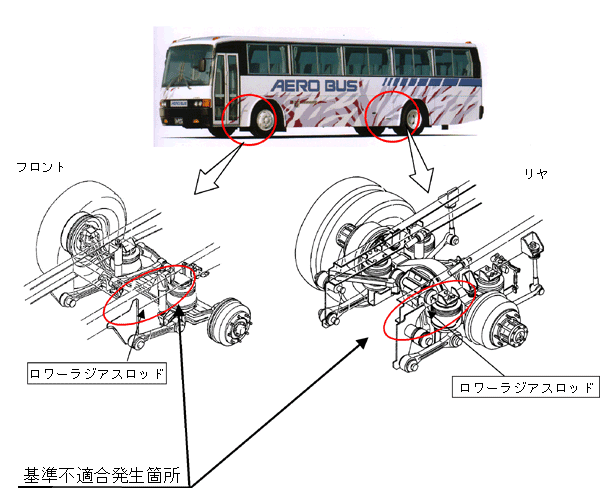 AERO BUS

フロント

リヤ

ロワーラジアスロッド

ロワーラジアスロッド

基準不適合発生箇所