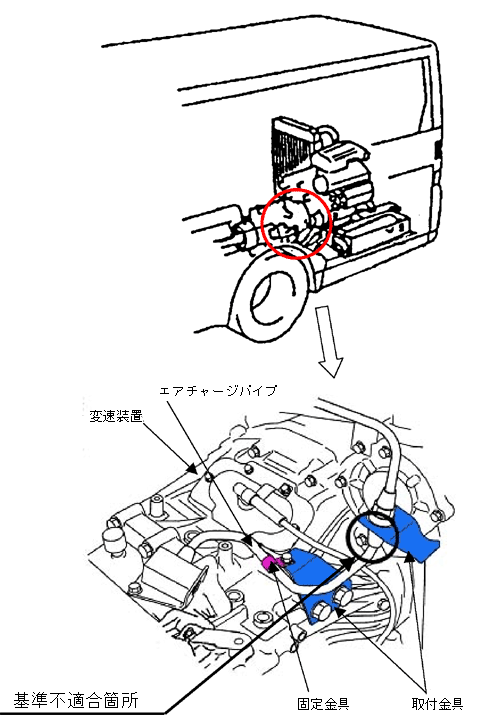 エアチャージパイプ

変速装置

基準不適合箇所

固定金具

取付金具