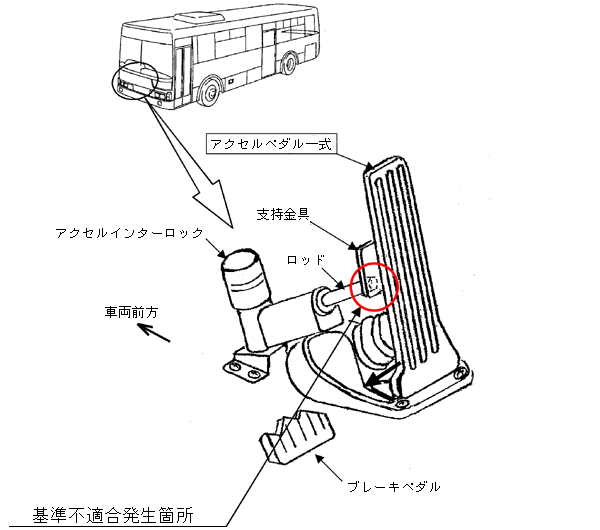 アクセルペダル一式

支持金具

アクセルインターロック

ロッド

車両前方

ブレーキペダル

基準不適合発生箇所