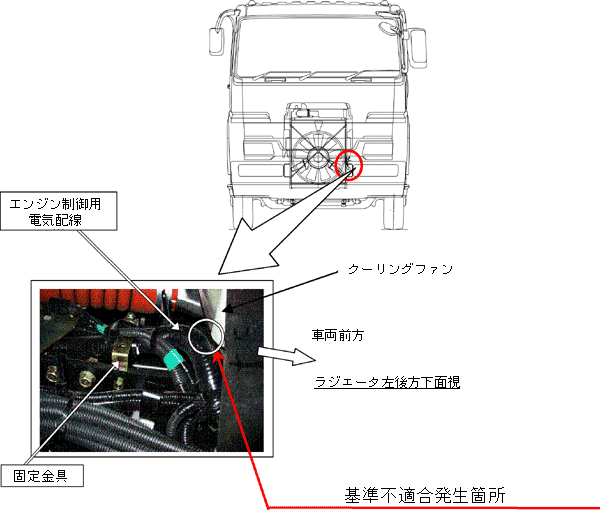 エンジン制御用
電気配線

クーリングファン

車両前方

ラジエータ左後方下面視

固定金具

基準不適合発生箇所