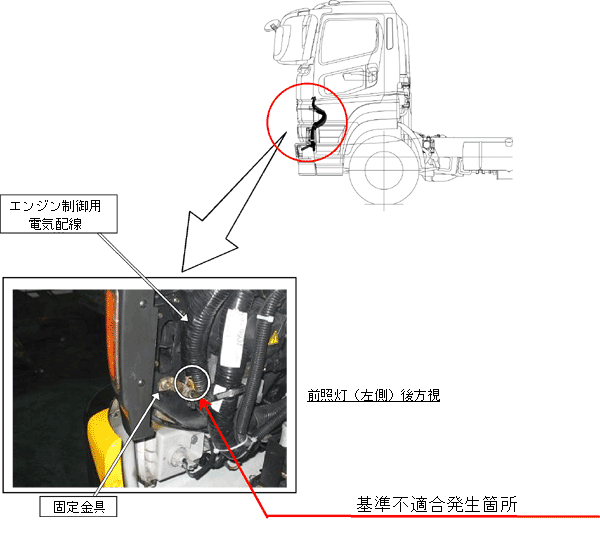 エンジン制御用
電気配線

前照灯（左側）後方視

固定金具

基準不適合発生箇所